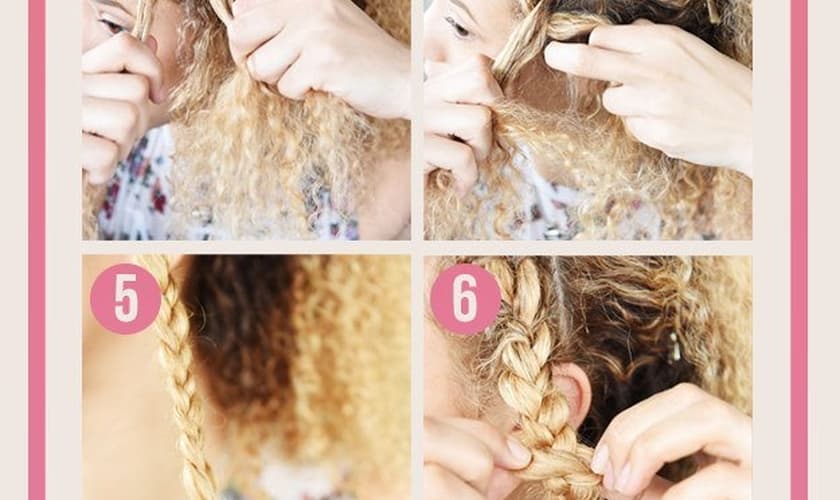 5

6